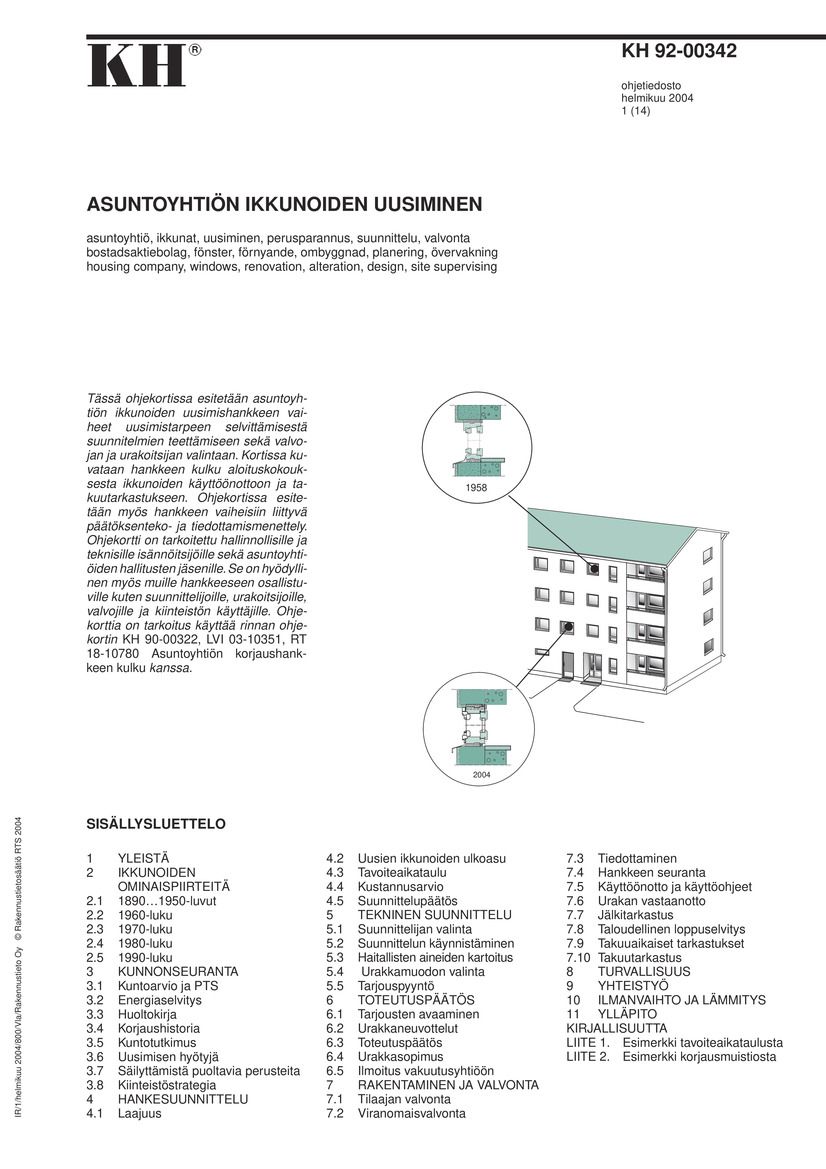 KH®

KH 92-00342

ohjetiedosto
helmikuu 2004
1 (14)

ASUNTOYHTIÖN IKKUNOIDEN UUSIMINEN

asuntoyhtiö, ikkunat, uusiminen, perusparannus, suunnittelu, valvonta
bostadsaktiebolag, fönster, förnyande, ombyggnad, planering, övervakning
housing company, windows, renovation, alteration, design, site supervising

Tässä ohjekortissa esitetään asuntoyhtiön ikkunoiden uusimishankkeen vaiheet uusimistarpeen selvittämisestä suunnitelmien teettämiseen sekä valvojan ja urakoitsijan valintaan. Kortissa kuvataan hankkeen kulku aloituskokouksesta ikkunoiden käyttöönottoon ja takuutarkastukseen. Ohjekortissa esitetään myös hankkeen vaiheisiin liittyvä päätöksenteko- ja tiedottamismenettely. Ohjekortti on tarkoitettu hallinnollisille ja teknisille isännöitsijöille sekä asuntoyhtiöiden hallitusten jäsenille. Se on hyödyllinen myös muille hankkeeseen osallistuville kuten suunnittelijoille, urakoitsijoille, valvojille ja kiinteistön käyttäjille. Ohjekorttia on tarkoitus käyttää rinnan ohjekortin KH 90-00322, LVI 03-10351, RT 18-10780 Asuntoyhtiön korjaushankkeen kulku kanssa.

1958

2004

SISÄLLYSLUETTELO

1 YLEISTÄ
2 IKKUNOIDEN OMINAISPIIRTEITÄ
2.1 1890…1950-luvut
2.2 1960-luku
2.3 1970-luku
2.4 1980-luku
2.5 1990-luku
3 KUNNONSEURANTA
3.1 Kuntoarvio ja PTS
3.2 Energiaselvitys
3.3 Huoltokirja
3.4 Korjaushistoria
3.5 Kuntotutkimus
3.6 Uusimisen hyötyjä
3.7 Säilyttämistä puoltavia perusteita
3.8 Kiinteistöstrategia
4 HANKESUUNNITTELU
4.1 Laajuus
4.2 Uusien ikkunoiden ulkoasu
4.3 Tavoiteaikataulu
4.4 Kustannusarvio
4.5 Suunnittelupäätös
5 TEKNINEN SUUNNITTELU
5.1 Suunnittelijan valinta
5.2 Suunnittelun käynnistäminen
5.3 Haitallisten aineiden kartoitus
5.4 Urakkamuodon valinta
5.5 Tarjouspyyntö
6 TOTEUTUSPÄÄTÖS
6.1 Tarjousten avaaminen
6.2 Urakkaneuvottelut
6.3 Toteutuspäätös
6.4 Urakkasopimus
6.5 Ilmoitus vakuutusyhtiöön
7 RAKENTAMINEN JA VALVONTA
7.1 Tilaajan valvonta
7.2 Viranomaisvalvonta
7.3 Tiedottaminen
7.4 Hankkeen seuranta
7.5 Käyttöönotto ja käyttöohjeet
7.6 Urakan vastaanotto
7.7 Jälkitarkastus
7.8 Taloudellinen loppuselvitys
7.9 Takuuaikaiset tarkastukset
7.10 Takuutarkastus
8 TURVALLISUUS
9 YHTEISTYÖ
10 ILMANVAIHTO JA LÄMMITYS
11 YLLÄPITO
KIRJALLISUUTTA
LIITE 1. Esimerkki tavoiteaikataulusta
LIITE 2. Esimerkki korjausmuistiosta

IR/1/helmikuu 2004/800/Vla/Rakennustieto Oy © Rakennustietosäätiö RTS 2004